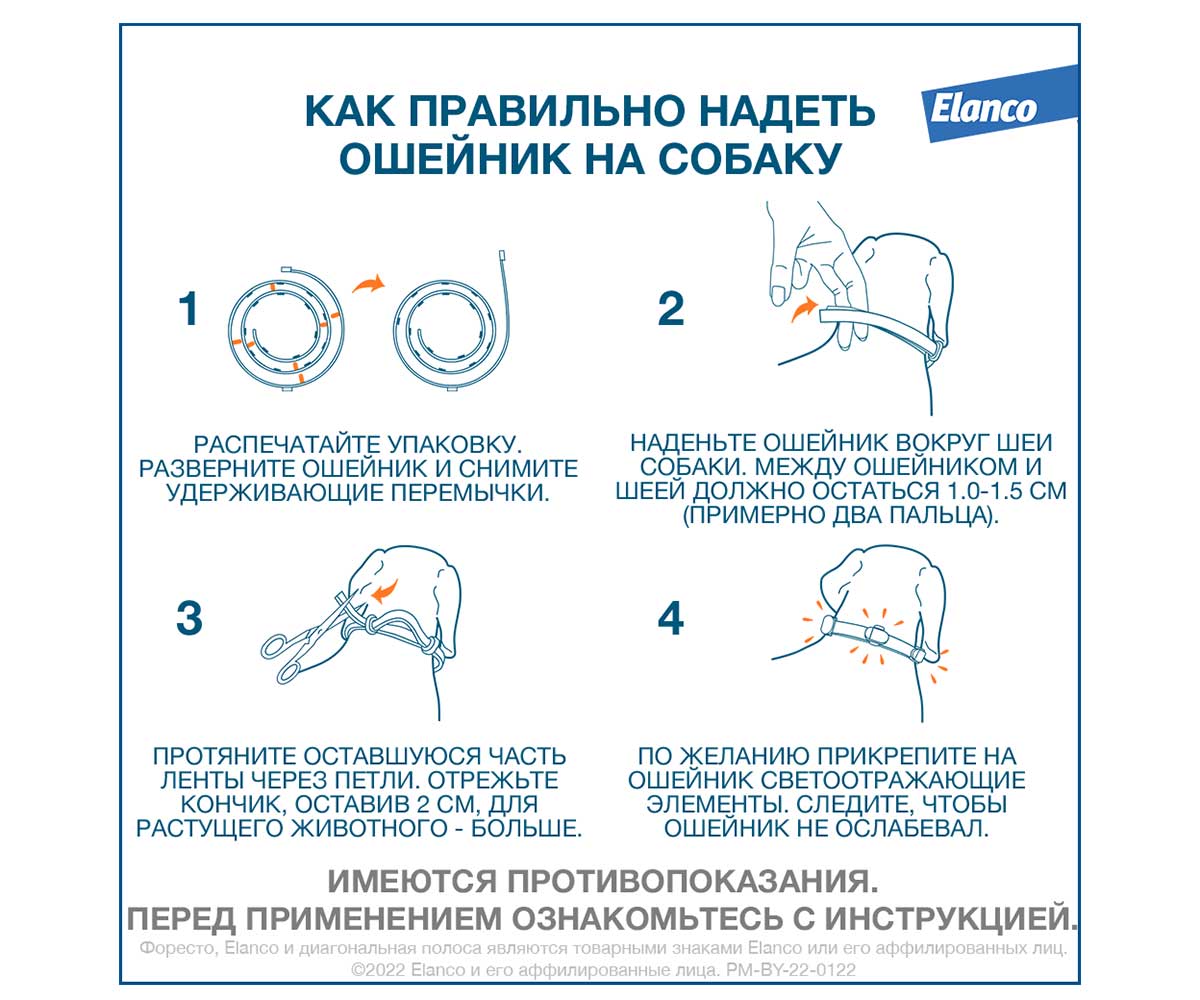 КАК ПРАВИЛЬНО НАДЕТЬ ОШЕЙНИК НА СОБАКУ

Elanco

1

РАСПЕЧАТАЙТЕ УПАКОВКУ. РАЗВЕРНИТЕ ОШЕЙНИК И СНИМИТЕ УДЕРЖИВАЮЩИЕ ПЕРЕМЫЧКИ.

2

НАДЕНЬТЕ ОШЕЙНИК ВОКРУГ ШЕИ СОБАКИ. МЕЖДУ ОШЕЙНИКОМ И ШЕЕЙ ДОЛЖНО ОСТАТЬСЯ 1.0-1.5 СМ (ПРИМЕРНО ДВА ПАЛЬЦА).

3

ПРОТЯНИТЕ ОСТАВШУЮСЯ ЧАСТЬ ЛЕНТЫ ЧЕРЕЗ ПЕТЛИ. ОТРЕЖЬТЕ КОНЧИК, ОСТАВИВ 2 СМ, ДЛЯ РАСТУЩЕГО ЖИВОТНОГО - БОЛЬШЕ.

4

ПО ЖЕЛАНИЮ ПРИКРЕПИТЕ НА ОШЕЙНИК СВЕТООТРАЖАЮЩИЕ ЭЛЕМЕНТЫ. СЛЕДИТЕ, ЧТОБЫ ОШЕЙНИК НЕ ОСЛАБЕВАЛ.

ИМЕЮТСЯ ПРОТИВОПОКАЗАНИЯ.
ПЕРЕД ПРИМЕНЕНИЕМ ОЗНАКОМЬТЕСЬ С ИНСТРУКЦИЕЙ.

Форесто, Elanco и диагональная полоса являются товарными знаками Elanco или его аффилированных лиц.
©2022 Elanco и его аффилированные лица. PM-BY-22-0122