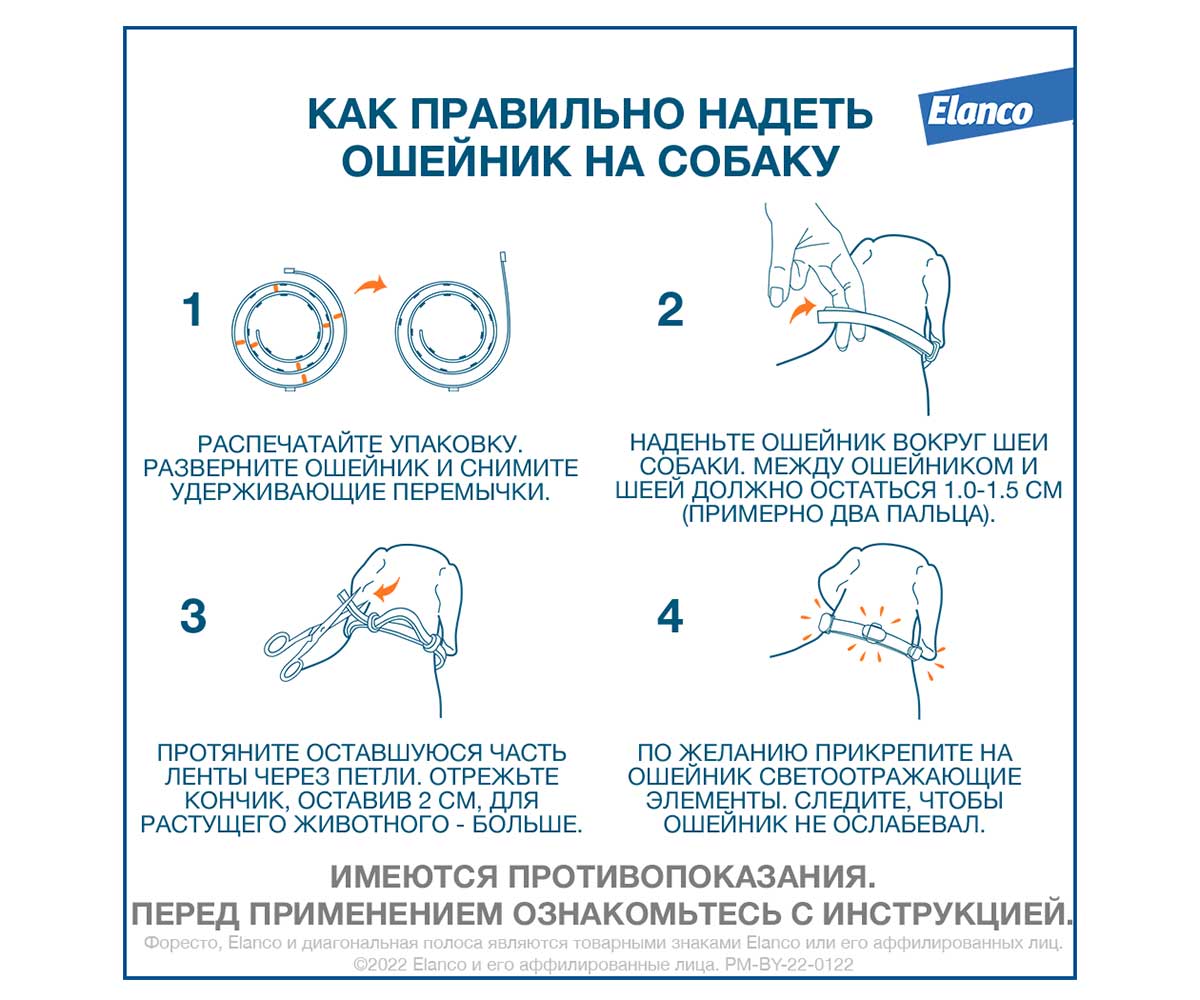 КАК ПРАВИЛЬНО НАДЕТЬ ОШЕЙНИК НА СОБАКУ

Elanco

1

РАСПЕЧАТАЙТЕ УПАКОВКУ. РАЗВЕРНИТЕ ОШЕЙНИК И СНИМИТЕ УДЕРЖИВАЮЩИЕ ПЕРЕМЫЧКИ.

2

НАДЕНЬТЕ ОШЕЙНИК ВОКРУГ ШЕИ СОБАКИ. МЕЖДУ ОШЕЙНИКОМ И ШЕЕЙ ДОЛЖНО ОСТАТЬСЯ 1.0-1.5 СМ (ПРИМЕРНО ДВА ПАЛЬЦА).

3

ПРОТЯНИТЕ ОСТАВШУЮСЯ ЧАСТЬ ЛЕНТЫ ЧЕРЕЗ ПЕТЛИ. ОТРЕЖЬТЕ КОНЧИК, ОСТАВИВ 2 СМ, ДЛЯ РАСТУЩЕГО ЖИВОТНОГО - БОЛЬШЕ.

4

ПО ЖЕЛАНИЮ ПРИКРЕПИТЕ НА ОШЕЙНИК СВЕТООТРАЖАЮЩИЕ ЭЛЕМЕНТЫ. СЛЕДИТЕ, ЧТОБЫ ОШЕЙНИК НЕ ОСЛАБЕВАЛ.

ИМЕЮТСЯ ПРОТИВОПОКАЗАНИЯ.
ПЕРЕД ПРИМЕНЕНИЕМ ОЗНАКОМЬТЕСЬ С ИНСТРУКЦИЕЙ.

Форесто, Elanco и диагональная полоса являются товарными знаками Elanco или его аффилированных лиц.
©2022 Elanco и его аффилированные лица. PM-BY-22-0122